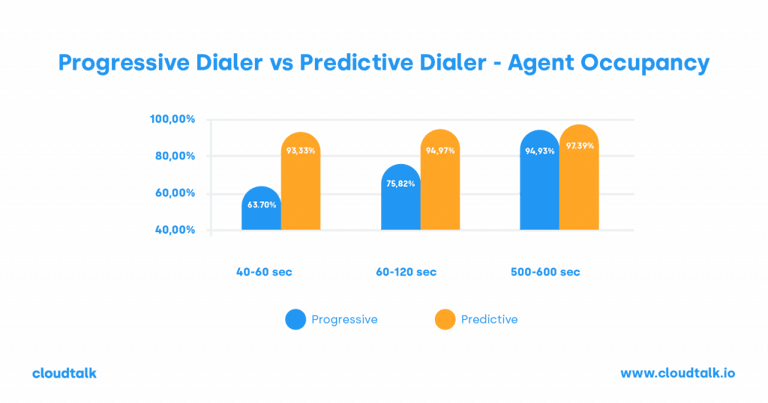 Progressive Dialer vs Predictive Dialer - Agent Occupancy

100,00%
80,00%
60,00%
40,00%

63.70%
93,33%
75,82%
94,97%
94,93%
97.39%

40-60 sec
60-120 sec
500-600 sec

Progressive
Predictive

cloudtalk
www.cloudtalk.io